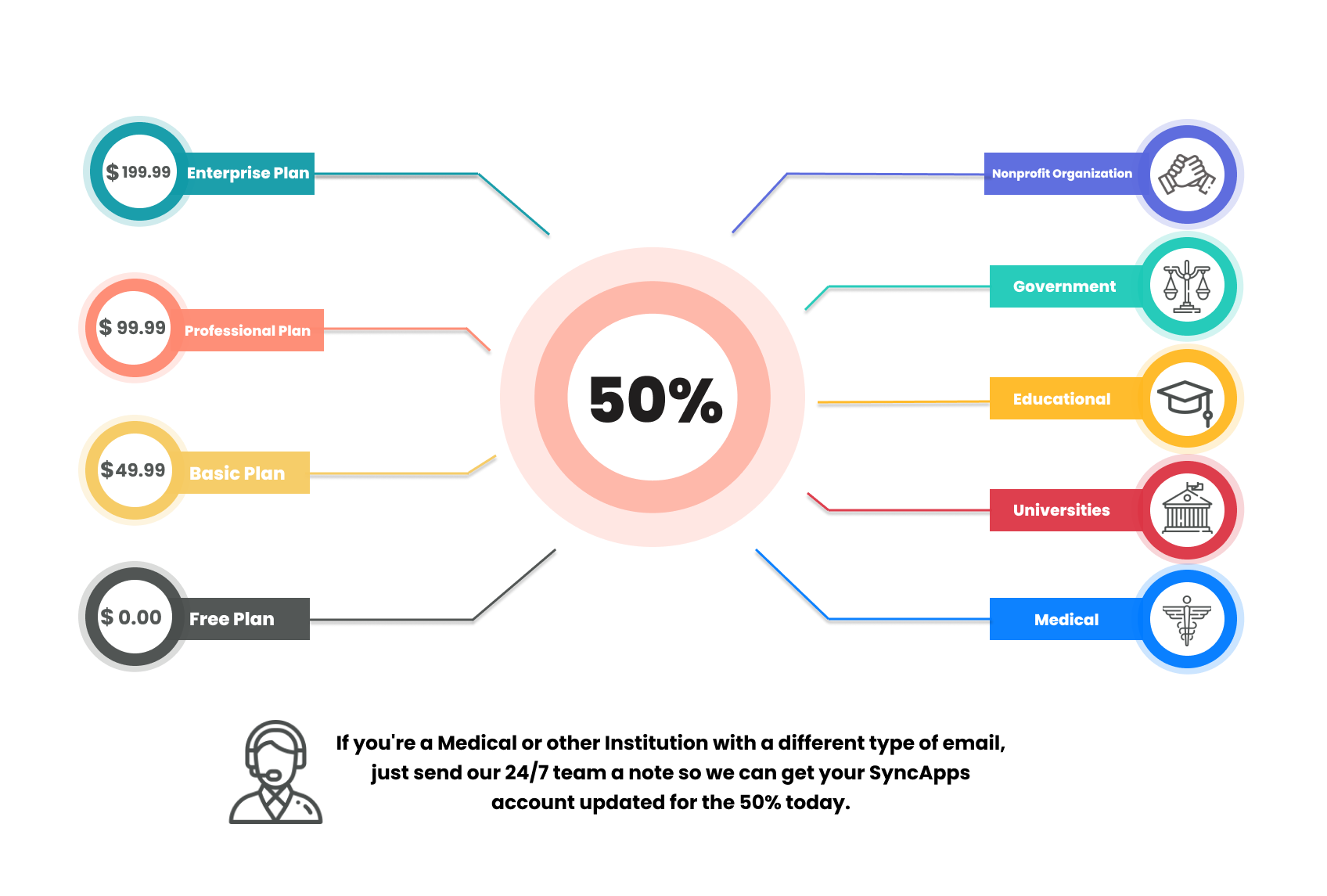 $ 199.99 Enterprise Plan

$ 99.99 Professional Plan

$ 49.99 Basic Plan

$ 0.00 Free Plan

50%

Nonprofit Organization

Government

Educational

Universities

Medical

If you're a Medical or other Institution with a different type of email, just send our 24/7 team a note so we can get your SyncApps account updated for the 50% today.